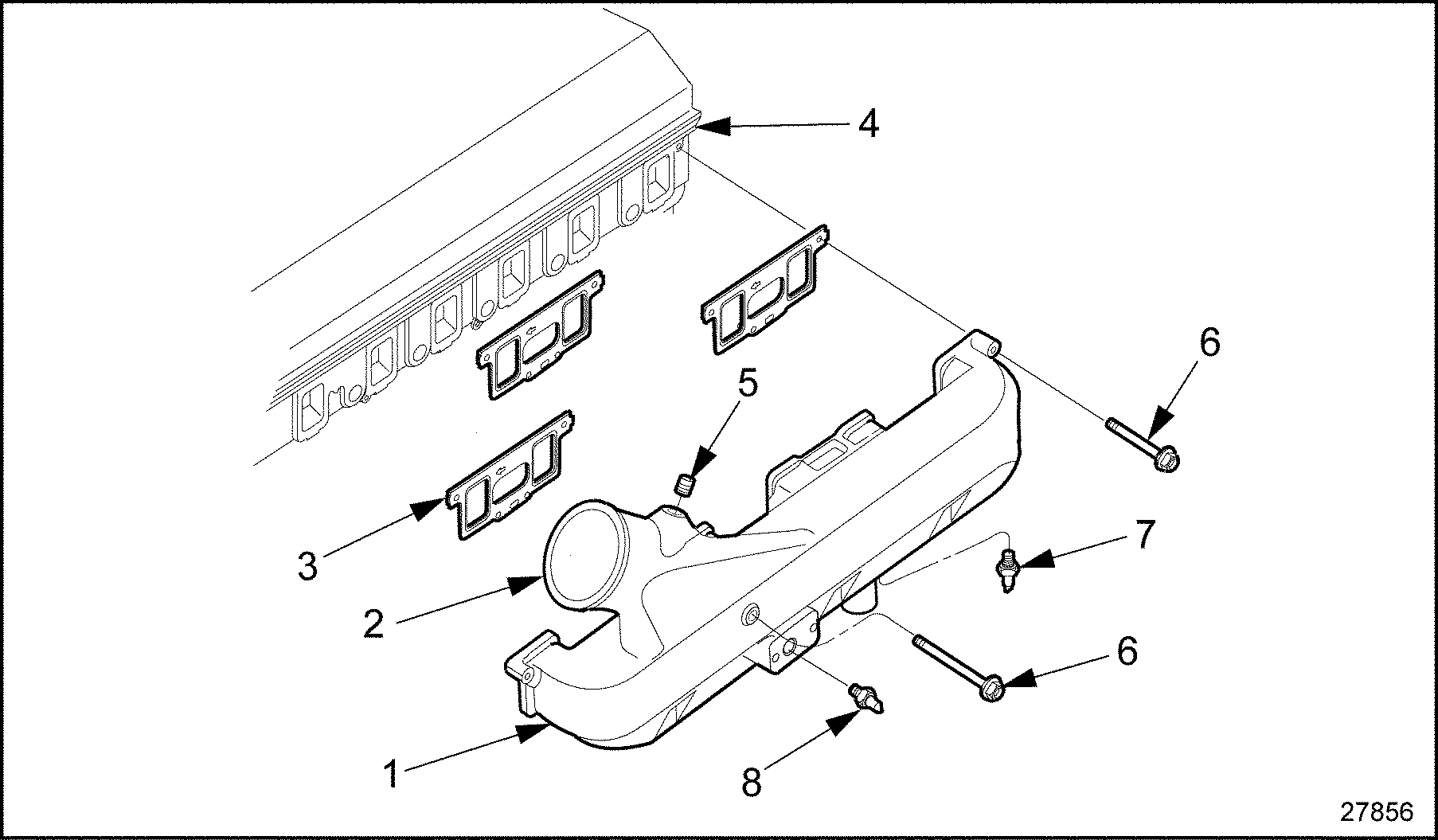 4

6

5

7

3

2

6

1

8

27856