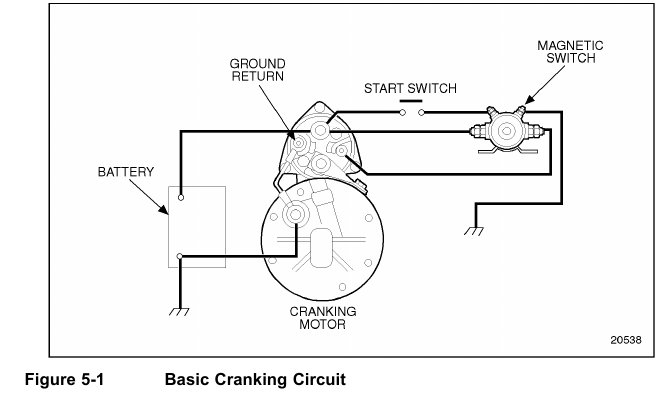 MAGNETIC SWITCH

GROUND RETURN

START SWITCH

BATTERY

CRANKING MOTOR

20538

Figure 5-1 Basic Cranking Circuit